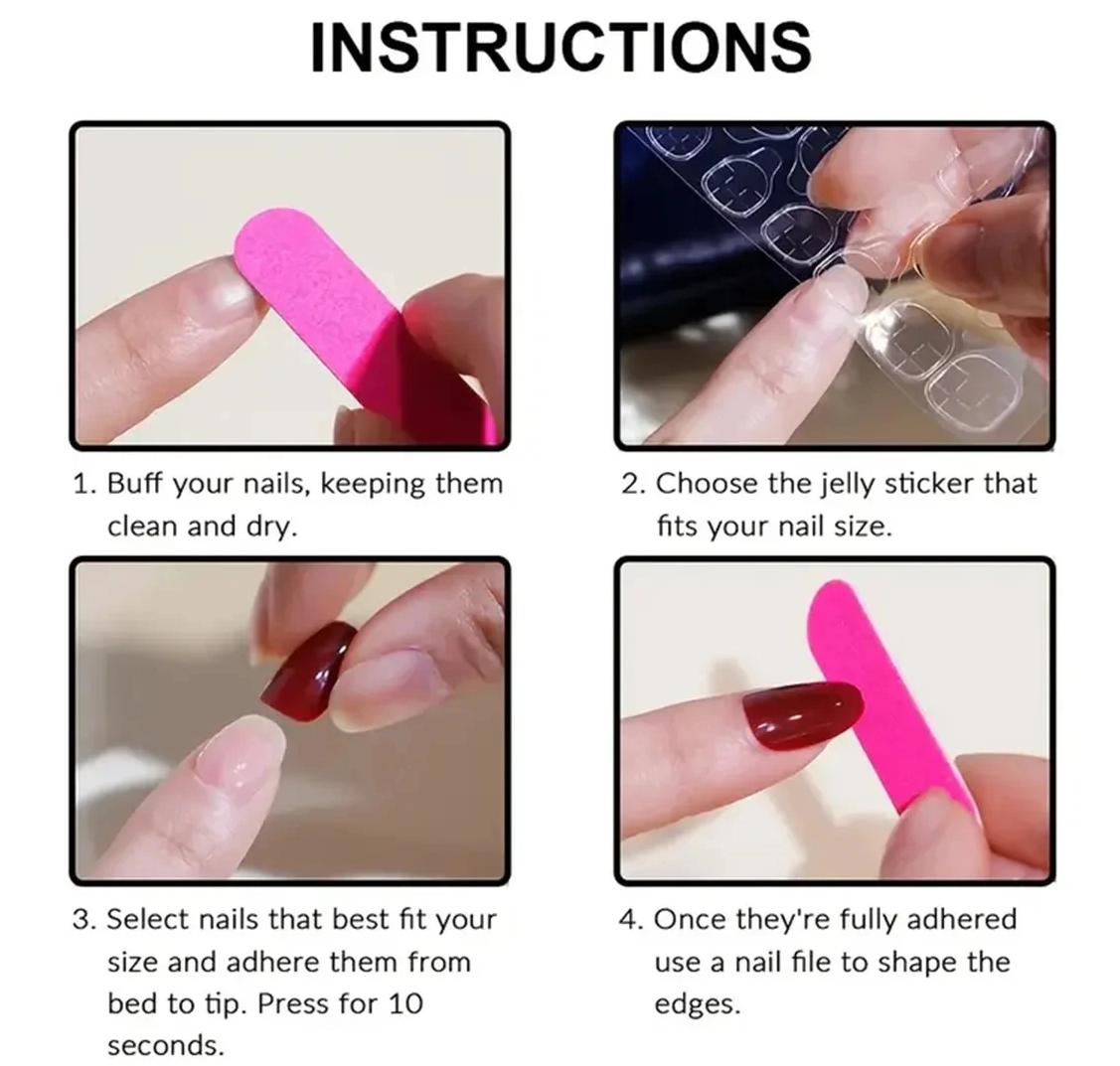 INSTRUCTIONS

1. Buff your nails, keeping them clean and dry.

2. Choose the jelly sticker that fits your nail size.

3. Select nails that best fit your size and adhere them from bed to tip. Press for 10 seconds.

4. Once they're fully adhered use a nail file to shape the edges.