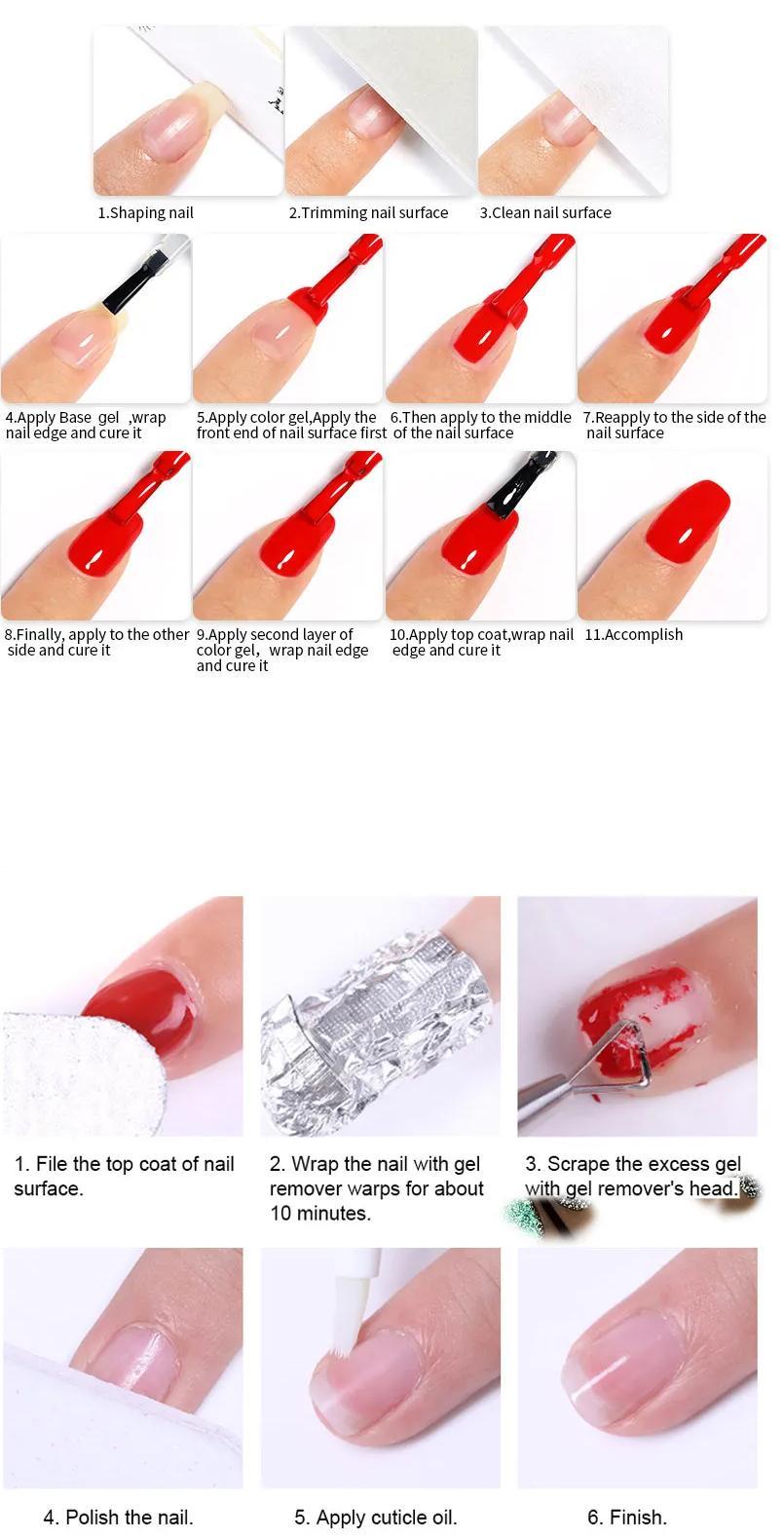 1.Shaping nail

2.Trimming nail surface

3.Clean nail surface

4.Apply Base gel ,wrap nail edge and cure it

5.Apply color gel,Apply the front end of nail surface first

6.Then apply to the middle of the nail surface

7.Reapply to the side of the nail surface

8.Finally, apply to the other side and cure it

9.Apply second layer of color gel, wrap nail edge and cure it

10.Apply top coat,wrap nail edge and cure it

11.Accomplish

1. File the top coat of nail surface.

2. Wrap the nail with gel remover warps for about 10 minutes.

3. Scrape the excess gel with gel remover's head.

4. Polish the nail.

5. Apply cuticle oil.

6. Finish.